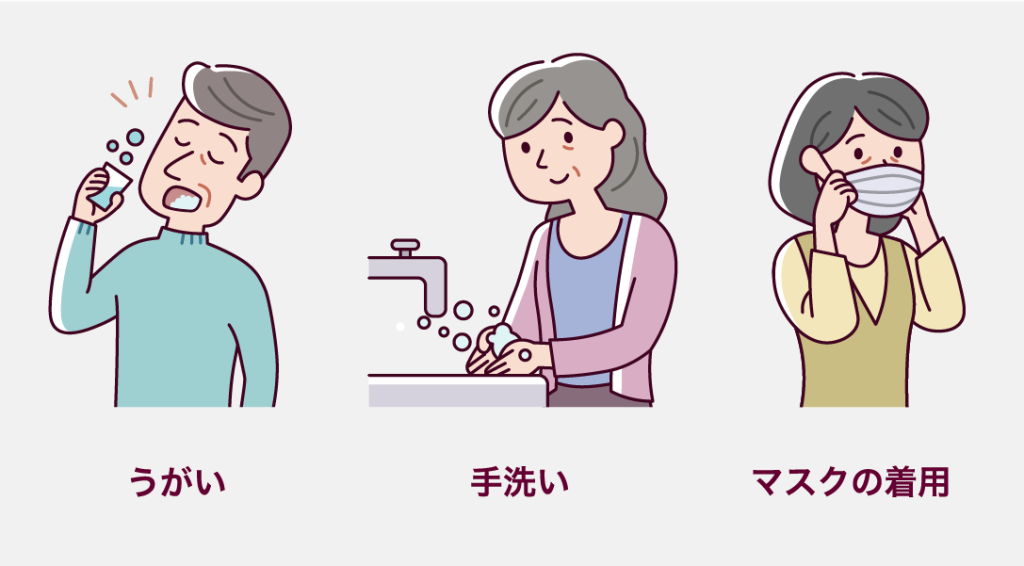 うがい

手洗い

マスクの着用